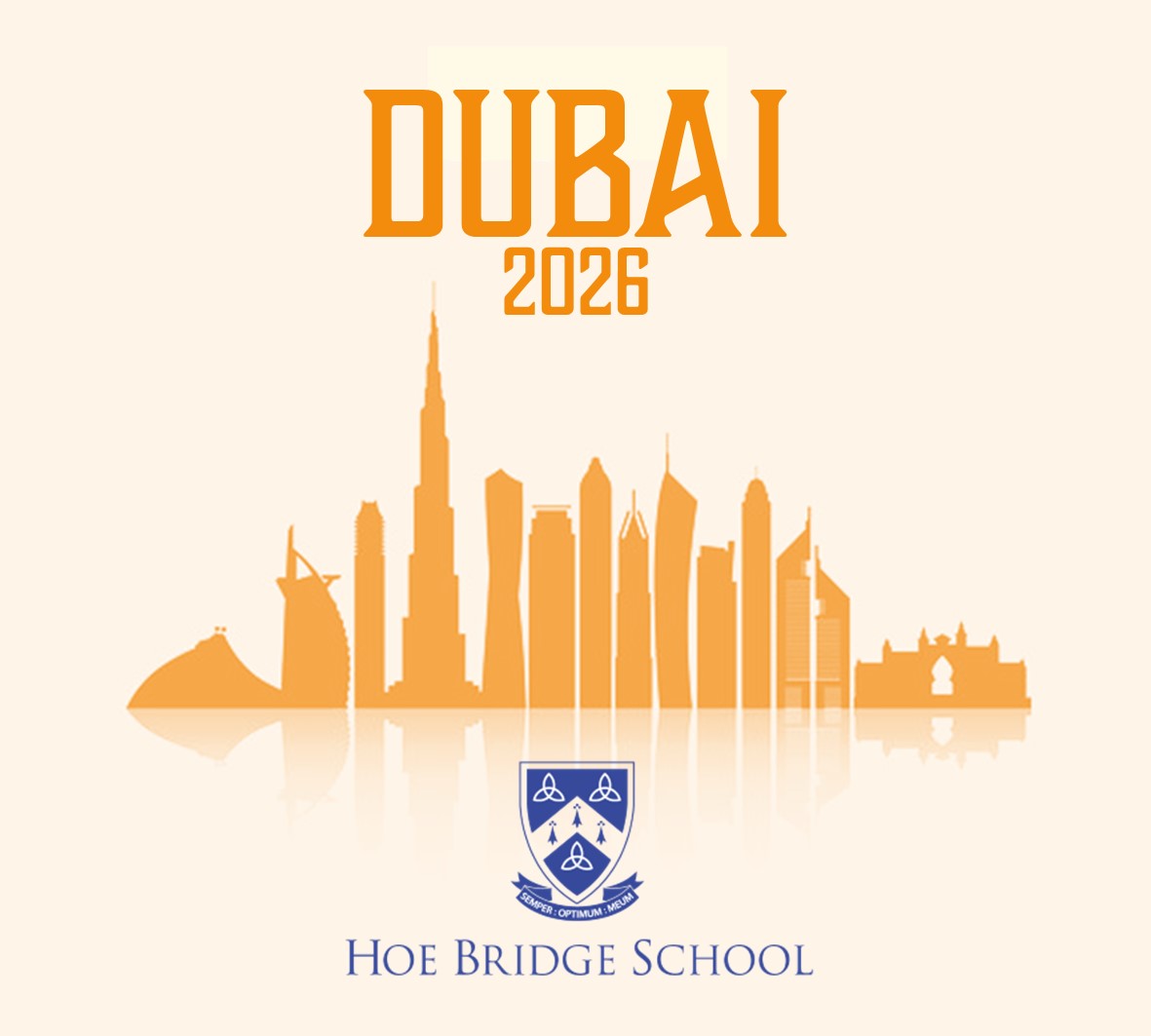 DUBAI
2026

SEMPER : OPTIMUM : MEUM

HOE BRIDGE SCHOOL